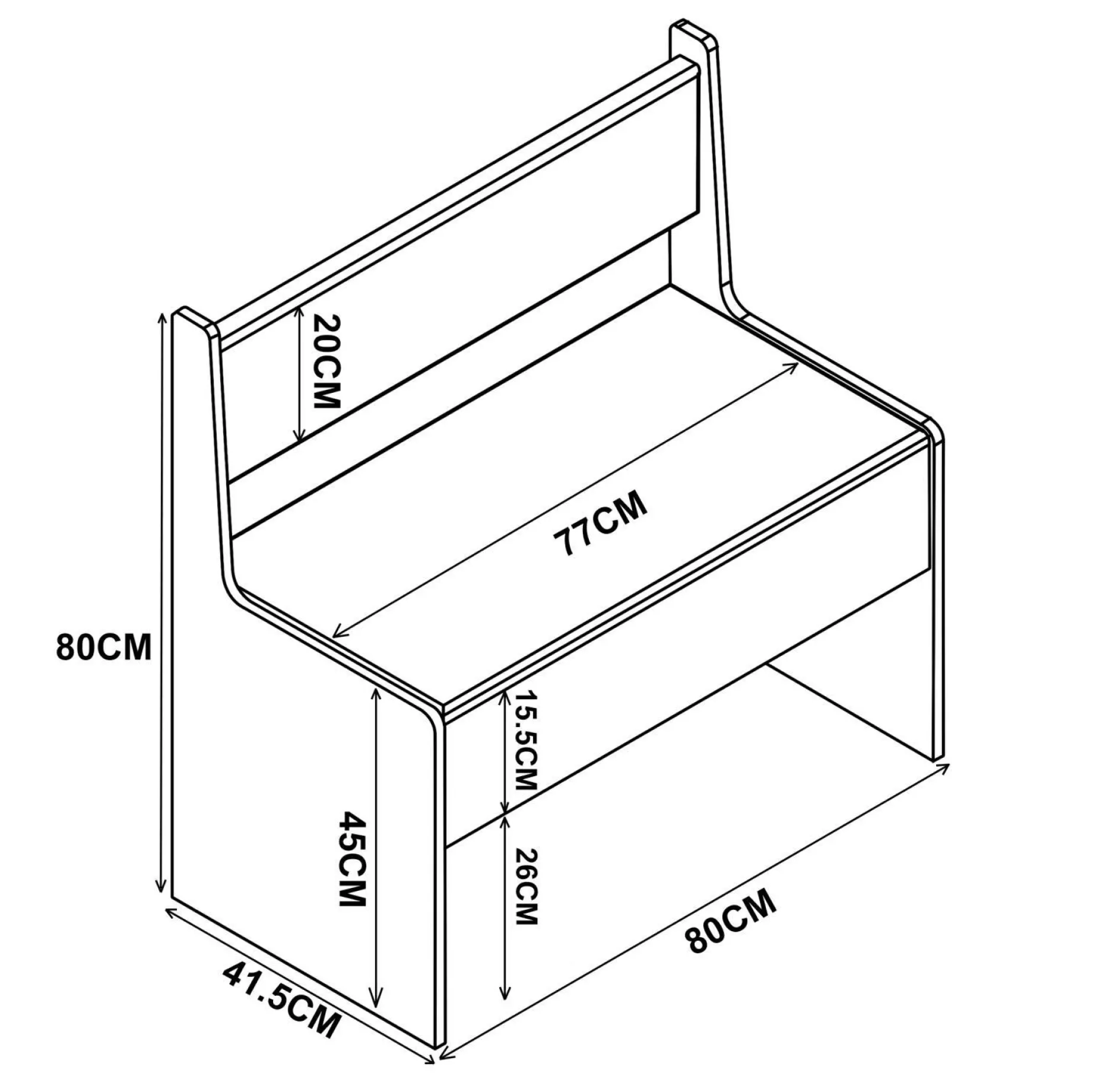 20CM

77CM

80CM

15.5CM

45CM

26CM

80CM

41.5CM