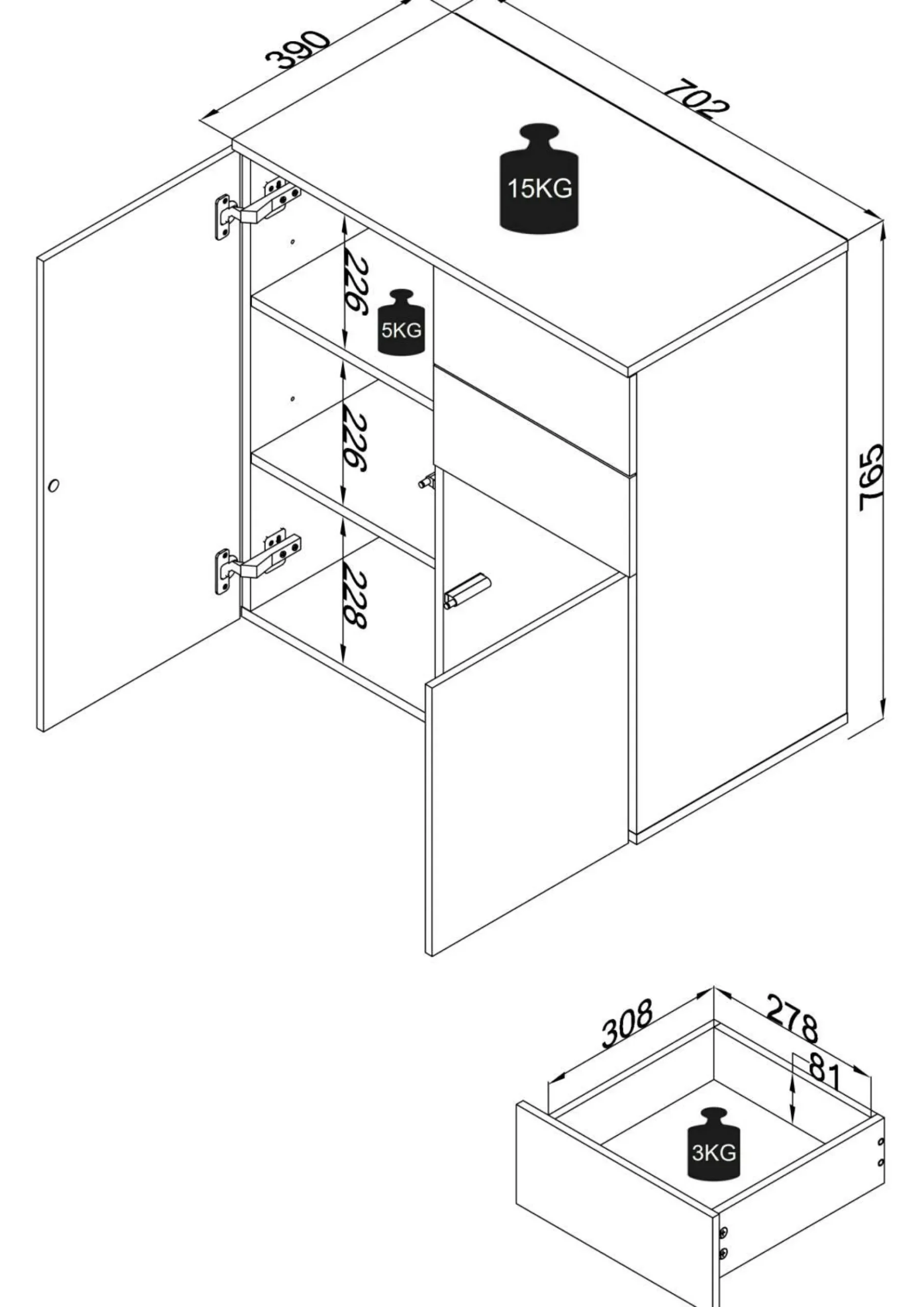 390

702

15KG

226

5KG

226

228

765

308

278

81

3KG